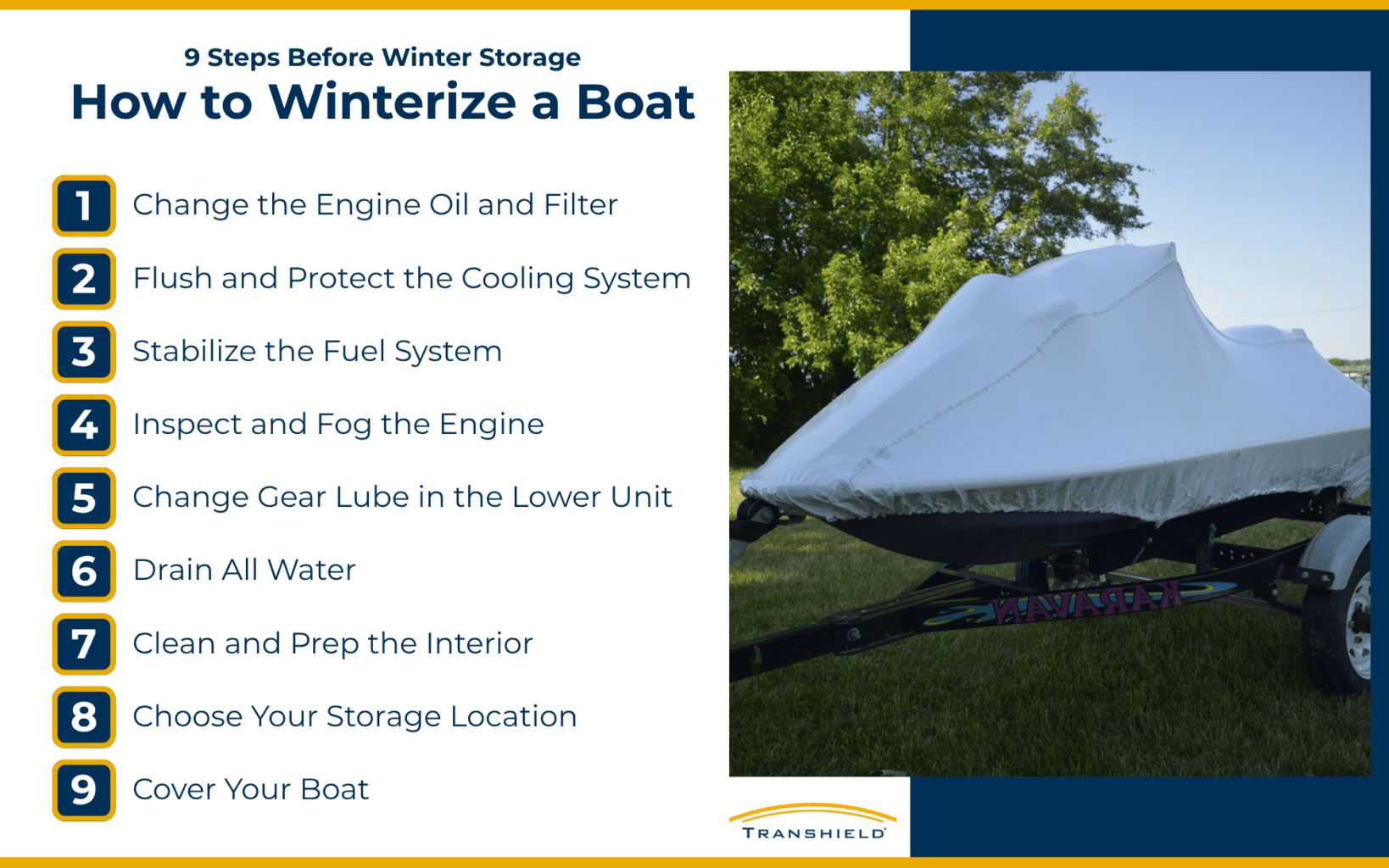 9 Steps Before Winter Storage
How to Winterize a Boat

1 Change the Engine Oil and Filter

2 Flush and Protect the Cooling System

3 Stabilize the Fuel System

4 Inspect and Fog the Engine

5 Change Gear Lube in the Lower Unit

6 Drain All Water

7 Clean and Prep the Interior

8 Choose Your Storage Location

9 Cover Your Boat

KARAVAN

TRANSHIELD